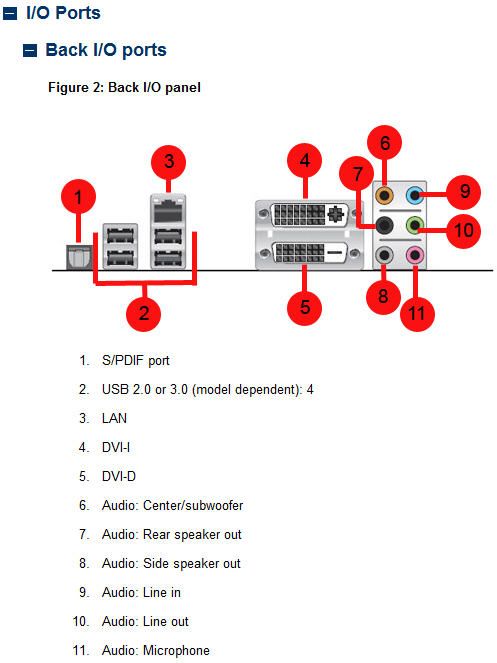 I/O Ports

Back I/O ports

Figure 2: Back I/O panel

1
2
3
4
5
6
7
8
9
10
11

1. S/PDIF port
2. USB 2.0 or 3.0 (model dependent): 4
3. LAN
4. DVI-I
5. DVI-D
6. Audio: Center/subwoofer
7. Audio: Rear speaker out
8. Audio: Side speaker out
9. Audio: Line in
10. Audio: Line out
11. Audio: Microphone