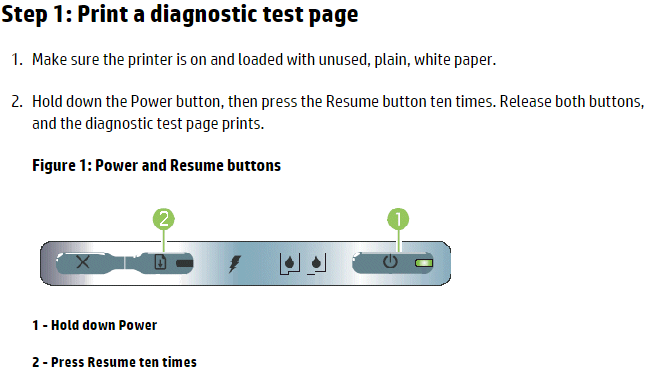 Step 1: Print a diagnostic test page

1. Make sure the printer is on and loaded with unused, plain, white paper.

2. Hold down the Power button, then press the Resume button ten times. Release both buttons, and the diagnostic test page prints.

Figure 1: Power and Resume buttons

2

1

1 - Hold down Power

2 - Press Resume ten times