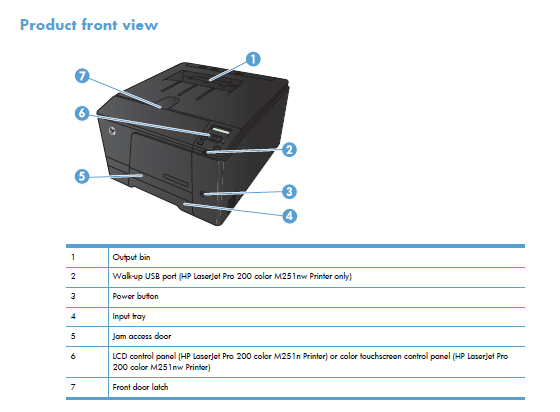 Product front view

1

7

6

2

5

3

4

| | |
|---|---|
| 1 | Output bin |
| 2 | Walk-up USB port (HP LaserJet Pro 200 color M251nw Printer only) |
| 3 | Power button |
| 4 | Input tray |
| 5 | Jam access door |
| 6 | LCD control panel (HP LaserJet Pro 200 color M251n Printer) or color touchscreen control panel (HP LaserJet Pro 200 color M251nw Printer) |
| 7 | Front door latch |