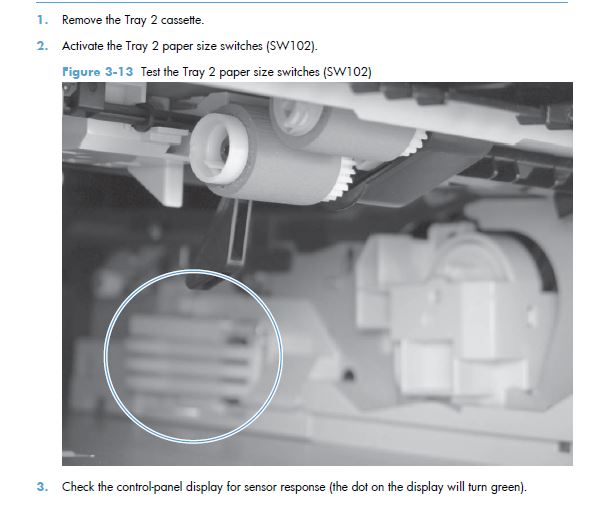 1. Remove the Tray 2 cassette.

2. Activate the Tray 2 paper size switches (SW102).

Figure 3-13 Test the Tray 2 paper size switches (SW102)

3. Check the control-panel display for sensor response (the dot on the display will turn green).