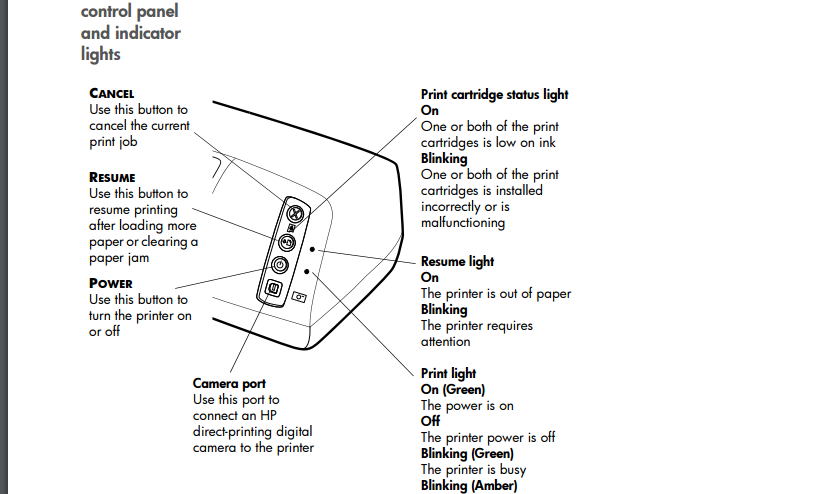 control panel and indicator lights

CANCEL
Use this button to cancel the current print job

RESUME
Use this button to resume printing after loading more paper or clearing a paper jam

POWER
Use this button to turn the printer on or off

Camera port
Use this port to connect an HP direct-printing digital camera to the printer

Print cartridge status light
On
One or both of the print cartridges is low on ink
Blinking
One or both of the print cartridges is installed incorrectly or is malfunctioning

Resume light
On
The printer is out of paper
Blinking
The printer requires attention

Print light
On (Green)
The power is on
Off
The printer power is off
Blinking (Green)
The printer is busy
Blinking (Amber)