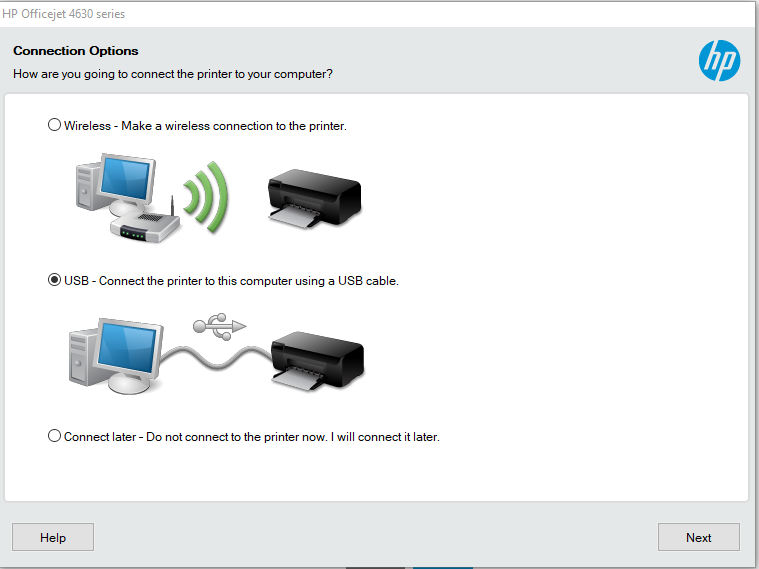 HP Officejet 4630 series

Connection Options

How are you going to connect the printer to your computer?

hp

Wireless - Make a wireless connection to the printer.

USB - Connect the printer to this computer using a USB cable.

Connect later - Do not connect to the printer now. I will connect it later.

Help

Next