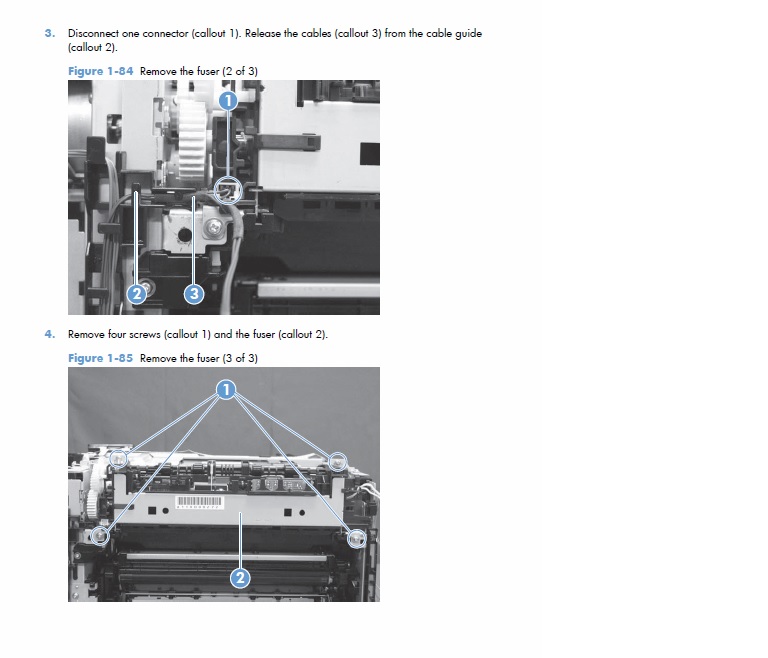 3. Disconnect one connector (callout 1). Release the cables (callout 3) from the cable guide (callout 2).

Figure 1-84 Remove the fuser (2 of 3)

1

2

3

4. Remove four screws (callout 1) and the fuser (callout 2).

Figure 1-85 Remove the fuser (3 of 3)

1

2