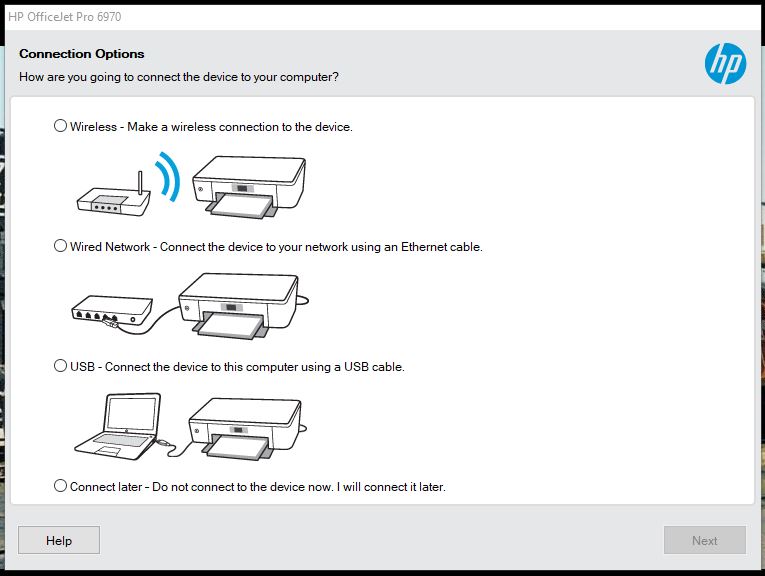 HP OfficeJet Pro 6970

Connection Options
How are you going to connect the device to your computer?

hp

Wireless - Make a wireless connection to the device.

Wired Network - Connect the device to your network using an Ethernet cable.

USB - Connect the device to this computer using a USB cable.

Connect later - Do not connect to the device now. I will connect it later.

Help

Next