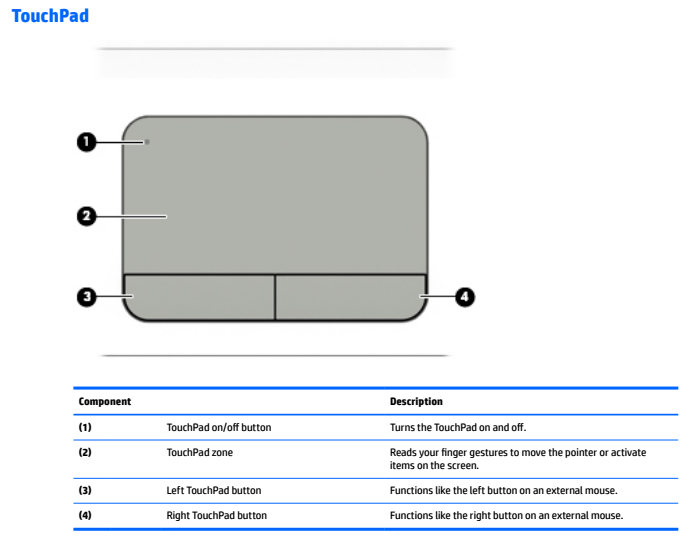 TouchPad

1
2
3
4

| Component | | Description |
|---|---|---|
| (1) | TouchPad on/off button | Turns the TouchPad on and off. |
| (2) | TouchPad zone | Reads your finger gestures to move the pointer or activate items on the screen. |
| (3) | Left TouchPad button | Functions like the left button on an external mouse. |
| (4) | Right TouchPad button | Functions like the right button on an external mouse. |