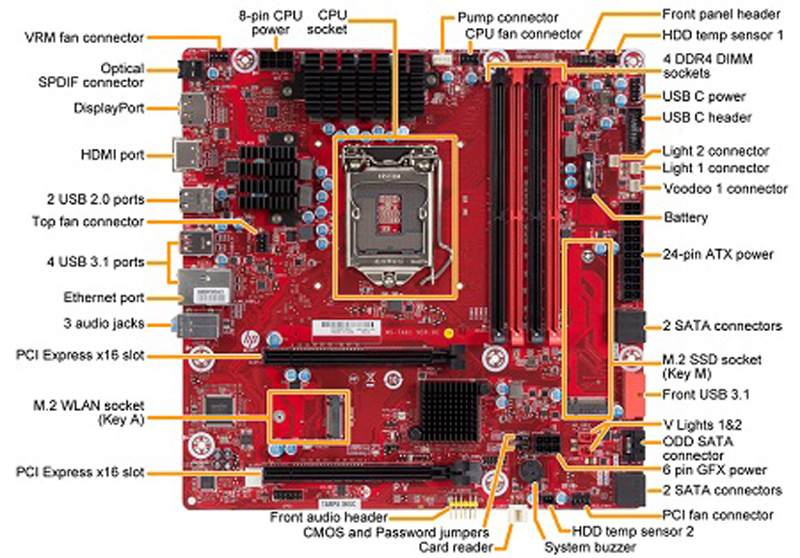 8-pin CPU power
CPU socket
Pump connector
CPU fan connector
Front panel header
HDD temp sensor 1
4 DDR4 DIMM sockets
USB C power
USB C header
Light 2 connector
Light 1 connector
Voodoo 1 connector
Battery
24-pin ATX power
2 SATA connectors
M.2 SSD socket (Key M)
Front USB 3.1
V Lights 1&2
ODD SATA connector
6 pin GFX power
2 SATA connectors
PCI fan connector
HDD temp sensor 2
System buzzer
Card reader
CMOS and Password jumpers
Front audio header
VRM fan connector
Optical SPDIF connector
DisplayPort
HDMI port
2 USB 2.0 ports
Top fan connector
4 USB 3.1 ports
Ethernet port
3 audio jacks
PCI Express x16 slot
M.2 WLAN socket (Key A)
PCI Express x16 slot