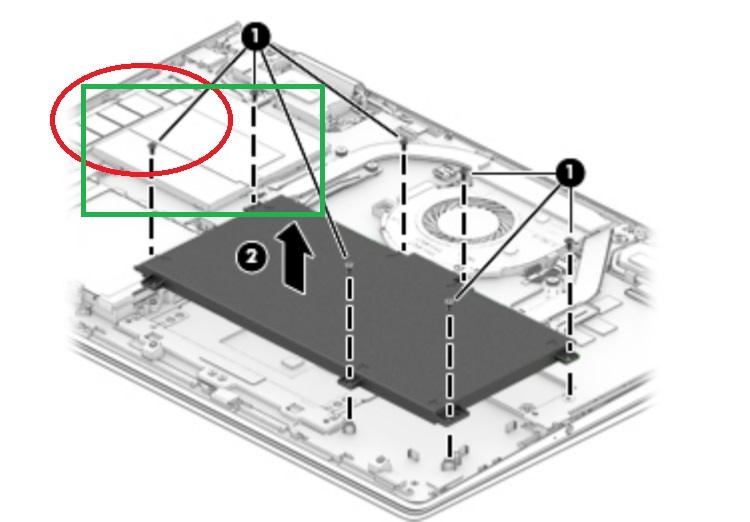 1
1
2