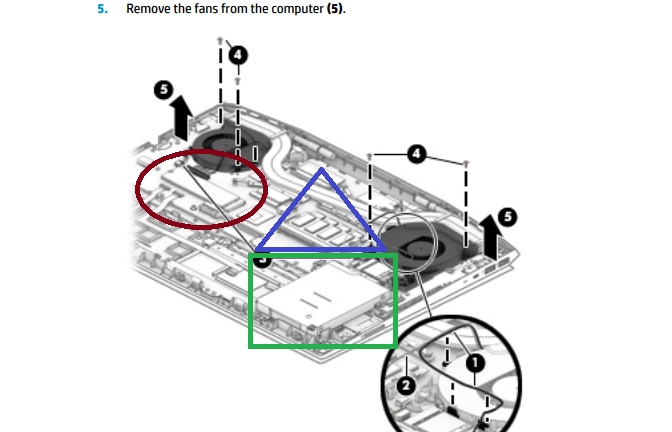 5. Remove the fans from the computer **(5)**.

4

5

4

5

3

1

2