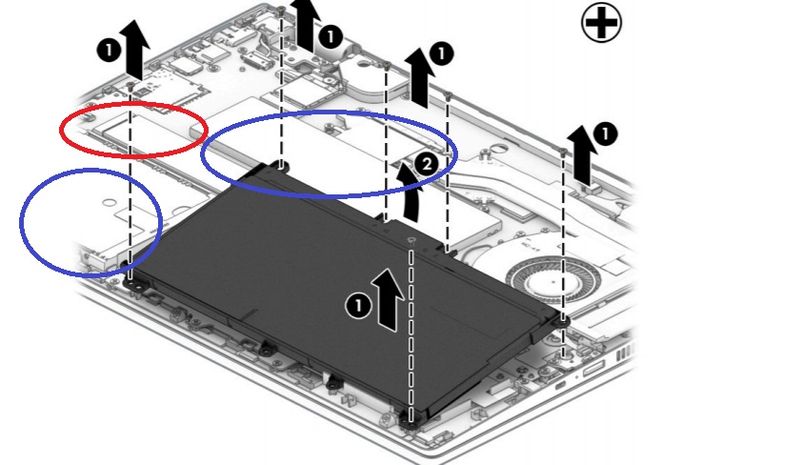 1
1
1
1
2
1