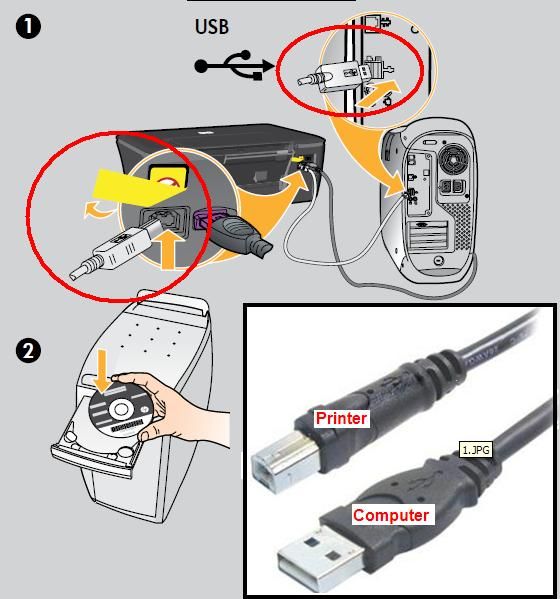 1

USB

2

Printer

1.JPG

Computer