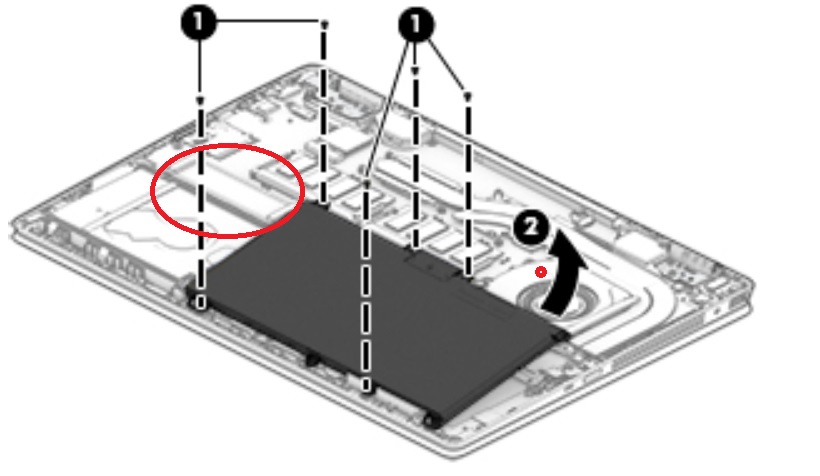 1
1
2