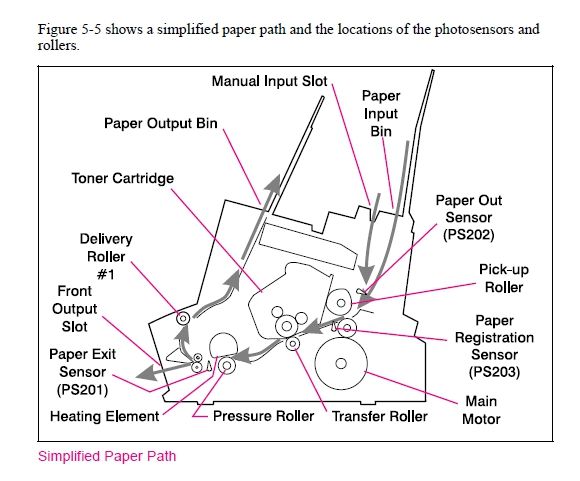 Figure 5-5 shows a simplified paper path and the locations of the photosensors and rollers.

Manual Input Slot

Paper Input Bin

Paper Output Bin

Toner Cartridge

Paper Out Sensor (PS202)

Delivery Roller #1

Pick-up Roller

Front Output Slot

Paper Registration Sensor (PS203)

Paper Exit Sensor (PS201)

Main Motor

Heating Element

Pressure Roller

Transfer Roller

Simplified Paper Path