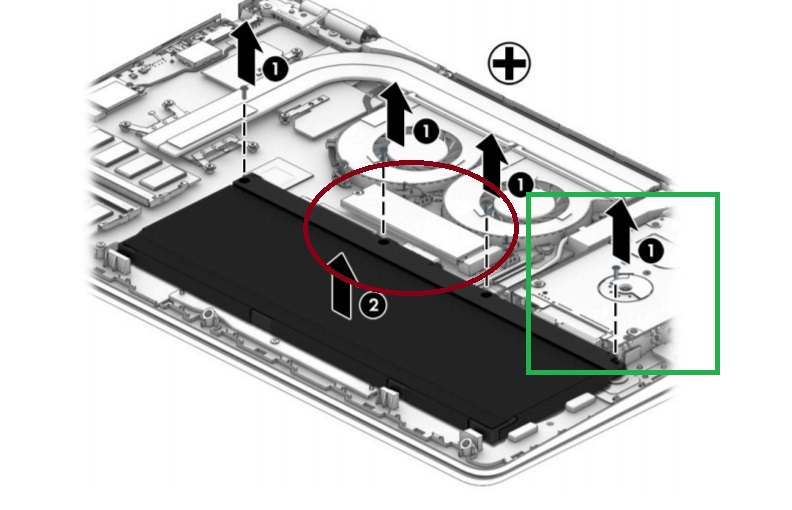 1
1
1
1
2