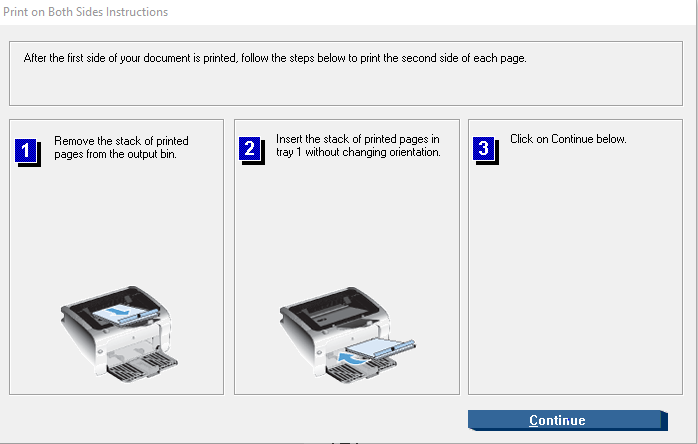 Print on Both Sides Instructions

After the first side of your document is printed, follow the steps below to print the second side of each page.

1 Remove the stack of printed pages from the output bin.

2 Insert the stack of printed pages in tray 1 without changing orientation.

3 Click on Continue below.

Continue