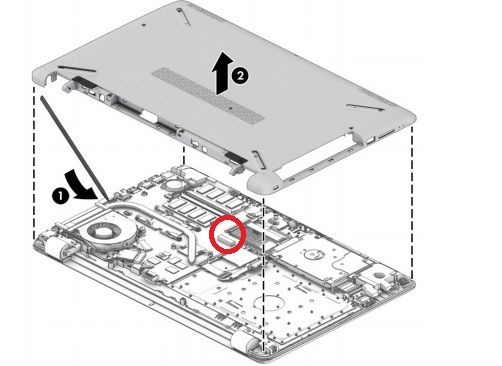 2

1