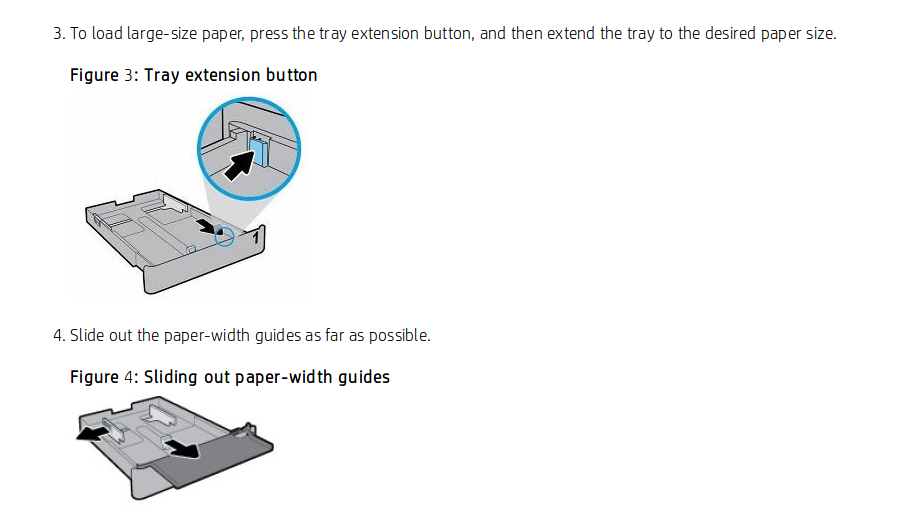 3. To load large-size paper, press the tray extension button, and then extend the tray to the desired paper size.

Figure 3: Tray extension button

1

4. Slide out the paper-width guides as far as possible.

Figure 4: Sliding out paper-width guides