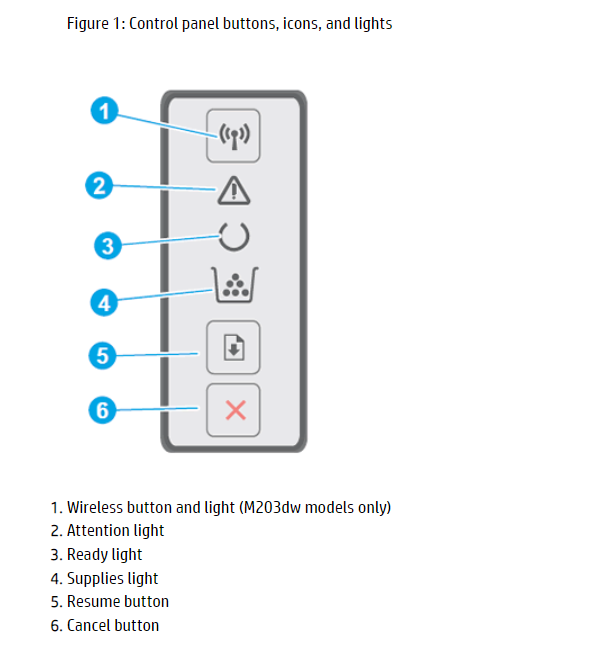 Figure 1: Control panel buttons, icons, and lights

1
2
3
4
5
6

1. Wireless button and light (M203dw models only)
2. Attention light
3. Ready light
4. Supplies light
5. Resume button
6. Cancel button