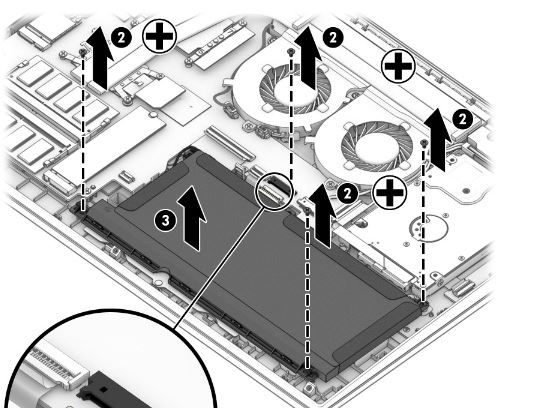 2
2
2
2
3