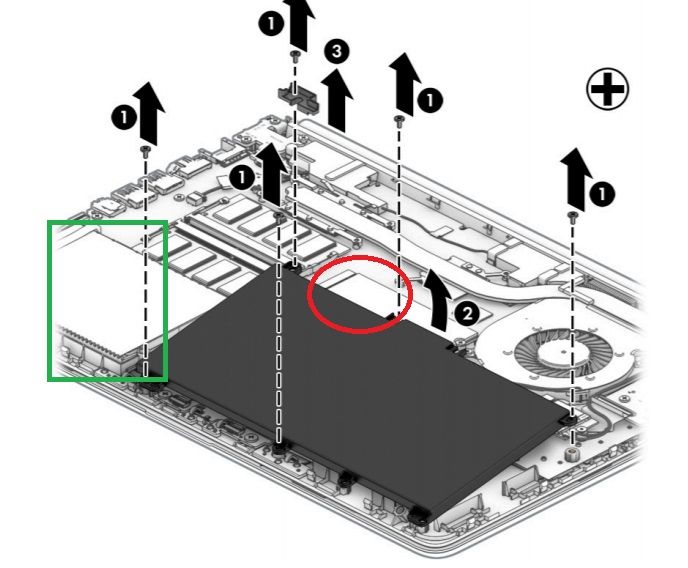 1
3
1
1
1
1
2