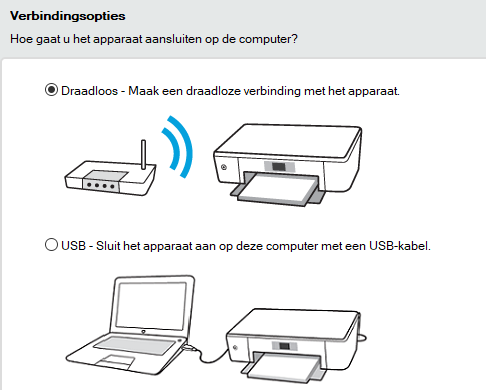 Verbindingsopties

Hoe gaat u het apparaat aansluiten op de computer?

Draadloos - Maak een draadloze verbinding met het apparaat.

USB - Sluit het apparaat aan op deze computer met een USB-kabel.