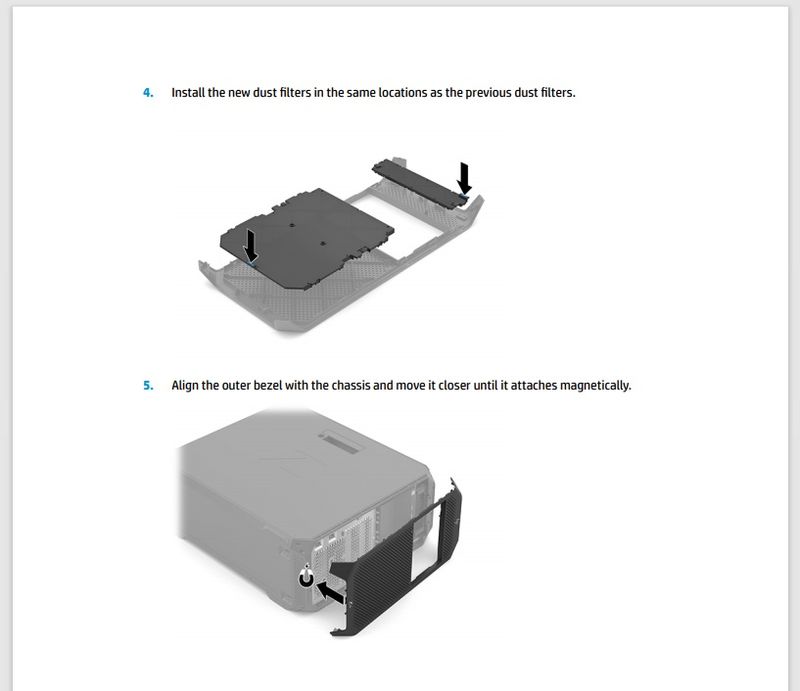 4. Install the new dust filters in the same locations as the previous dust filters.

5. Align the outer bezel with the chassis and move it closer until it attaches magnetically.