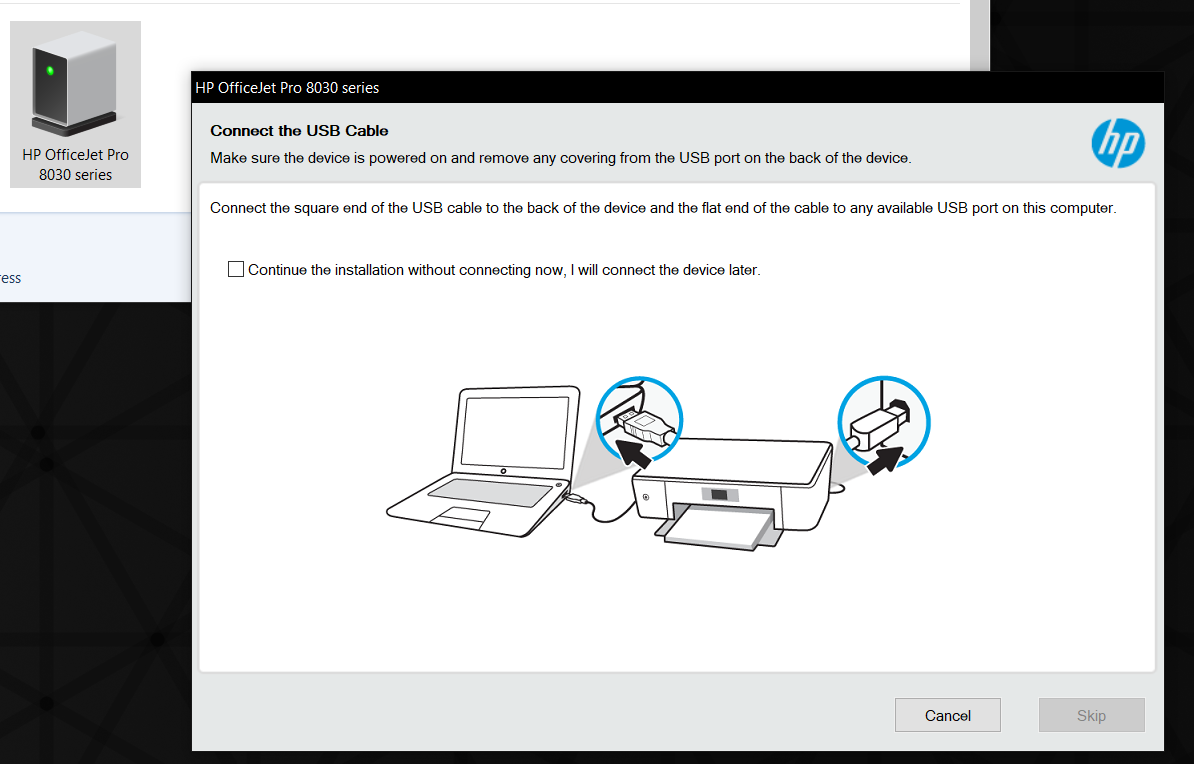 HP OfficeJet Pro 8030 series

ress

HP OfficeJet Pro 8030 series

Connect the USB Cable

Make sure the device is powered on and remove any covering from the USB port on the back of the device.

hp

Connect the square end of the USB cable to the back of the device and the flat end of the cable to any available USB port on this computer.

Continue the installation without connecting now, I will connect the device later.

Cancel

Skip