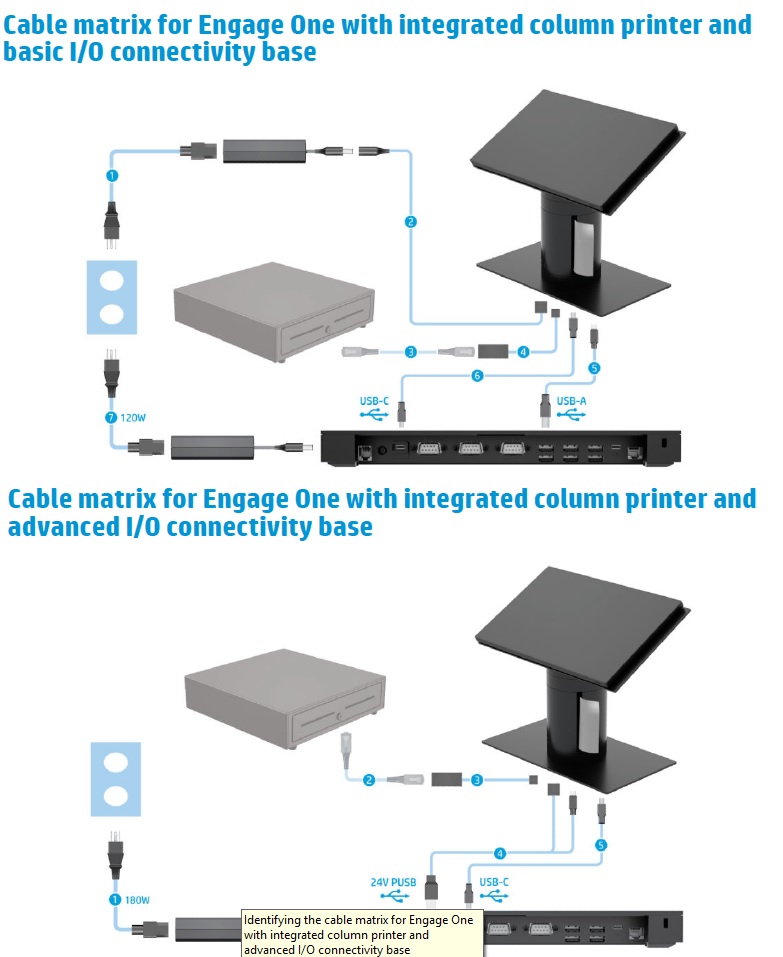 Cable matrix for Engage One with integrated column printer and basic I/O connectivity base

1

2

3

4

5

6

USB-C

USB-A

7 120W

Cable matrix for Engage One with integrated column printer and advanced I/O connectivity base

2

3

4

5

24V PUSB

USB-C

1 180W

Identifying the cable matrix for Engage One with integrated column printer and advanced I/O connectivity base