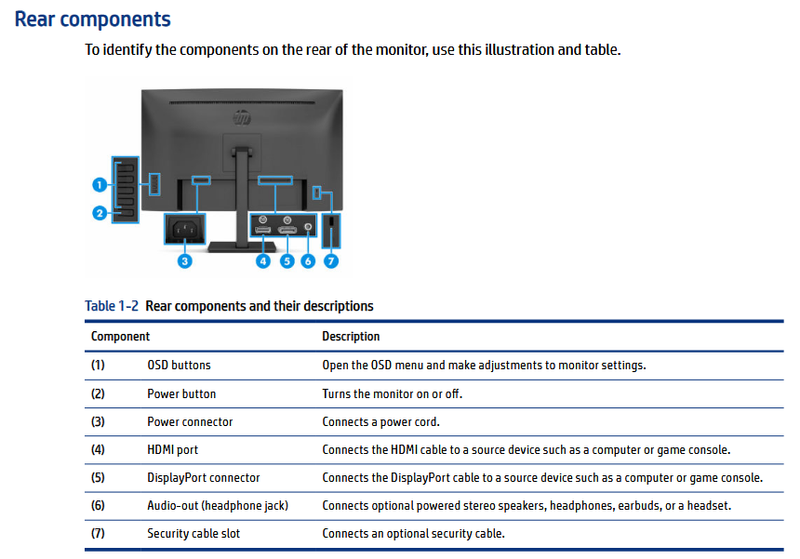 Rear components

To identify the components on the rear of the monitor, use this illustration and table.

1
2
3
4
5
6
7

Table 1-2 Rear components and their descriptions

| Component | | Description |
|---|---|---|
| (1) | OSD buttons | Open the OSD menu and make adjustments to monitor settings. |
| (2) | Power button | Turns the monitor on or off. |
| (3) | Power connector | Connects a power cord. |
| (4) | HDMI port | Connects the HDMI cable to a source device such as a computer or game console. |
| (5) | DisplayPort connector | Connects the DisplayPort cable to a source device such as a computer or game console. |
| (6) | Audio-out (headphone jack) | Connects optional powered stereo speakers, headphones, earbuds, or a headset. |
| (7) | Security cable slot | Connects an optional security cable. |