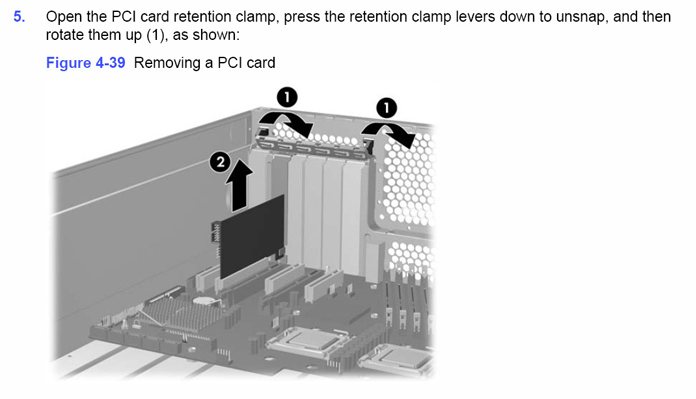 5. Open the PCI card retention clamp, press the retention clamp levers down to unsnap, and then rotate them up (1), as shown:

Figure 4-39 Removing a PCI card

1

1

2