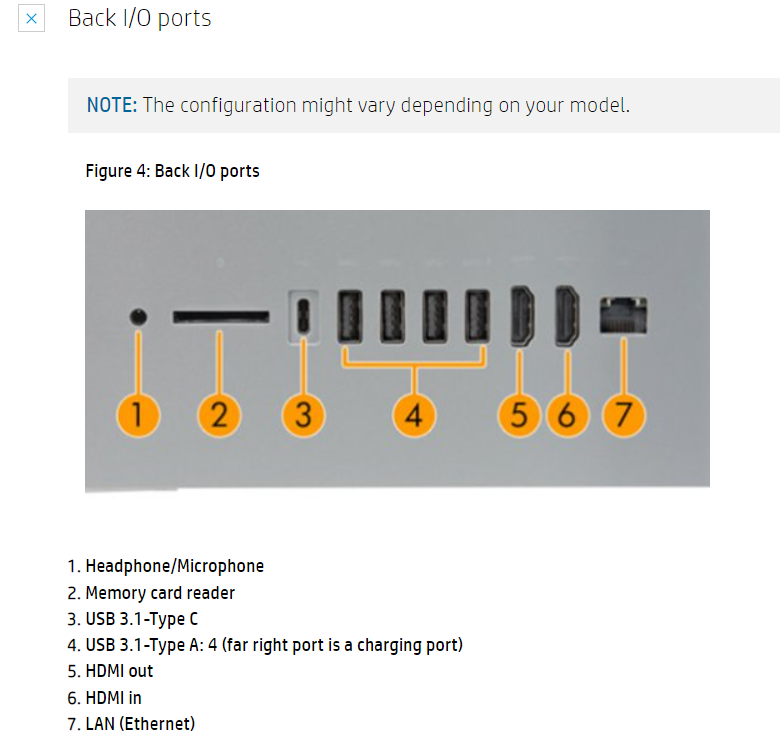 ×

Back I/O ports

NOTE: The configuration might vary depending on your model.

Figure 4: Back I/O ports

1 2 3 4 5 6 7

1. Headphone/Microphone
2. Memory card reader
3. USB 3.1-Type C
4. USB 3.1-Type A: 4 (far right port is a charging port)
5. HDMI out
6. HDMI in
7. LAN (Ethernet)