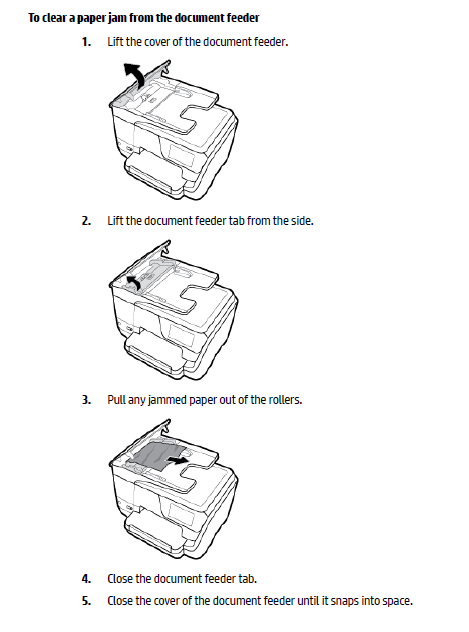 To clear a paper jam from the document feeder

1. Lift the cover of the document feeder.

2. Lift the document feeder tab from the side.

3. Pull any jammed paper out of the rollers.

4. Close the document feeder tab.

5. Close the cover of the document feeder until it snaps into space.