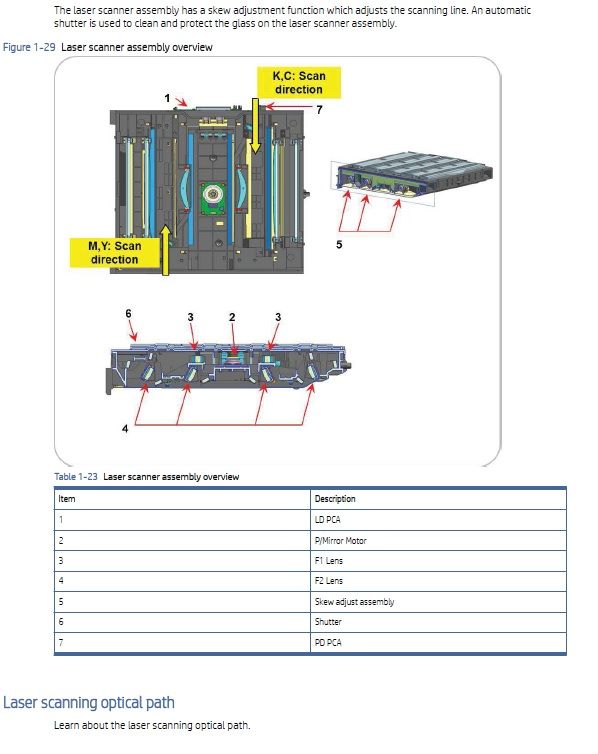 The laser scanner assembly has a skew adjustment function which adjusts the scanning line. An automatic shutter is used to clean and protect the glass on the laser scanner assembly.

Figure 1-29 Laser scanner assembly overview

K,C: Scan direction

1

7

M,Y: Scan direction

5

6

3

2

3

4

Table 1-23 Laser scanner assembly overview

| Item | Description |
|---|---|
| 1 | LD PCA |
| 2 | P/Mirror Motor |
| 3 | F1 Lens |
| 4 | F2 Lens |
| 5 | Skew adjust assembly |
| 6 | Shutter |
| 7 | PD PCA |

Laser scanning optical path

Learn about the laser scanning optical path.