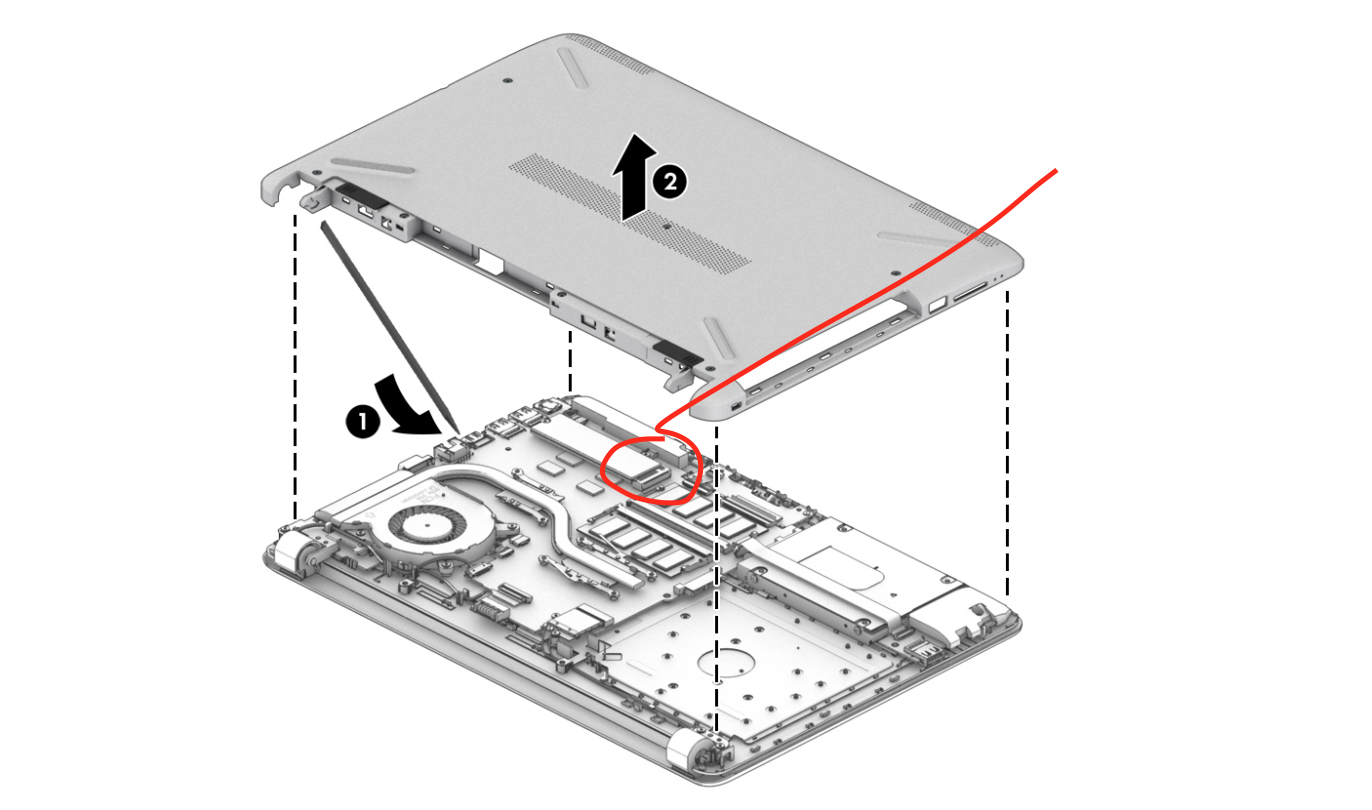 2

1