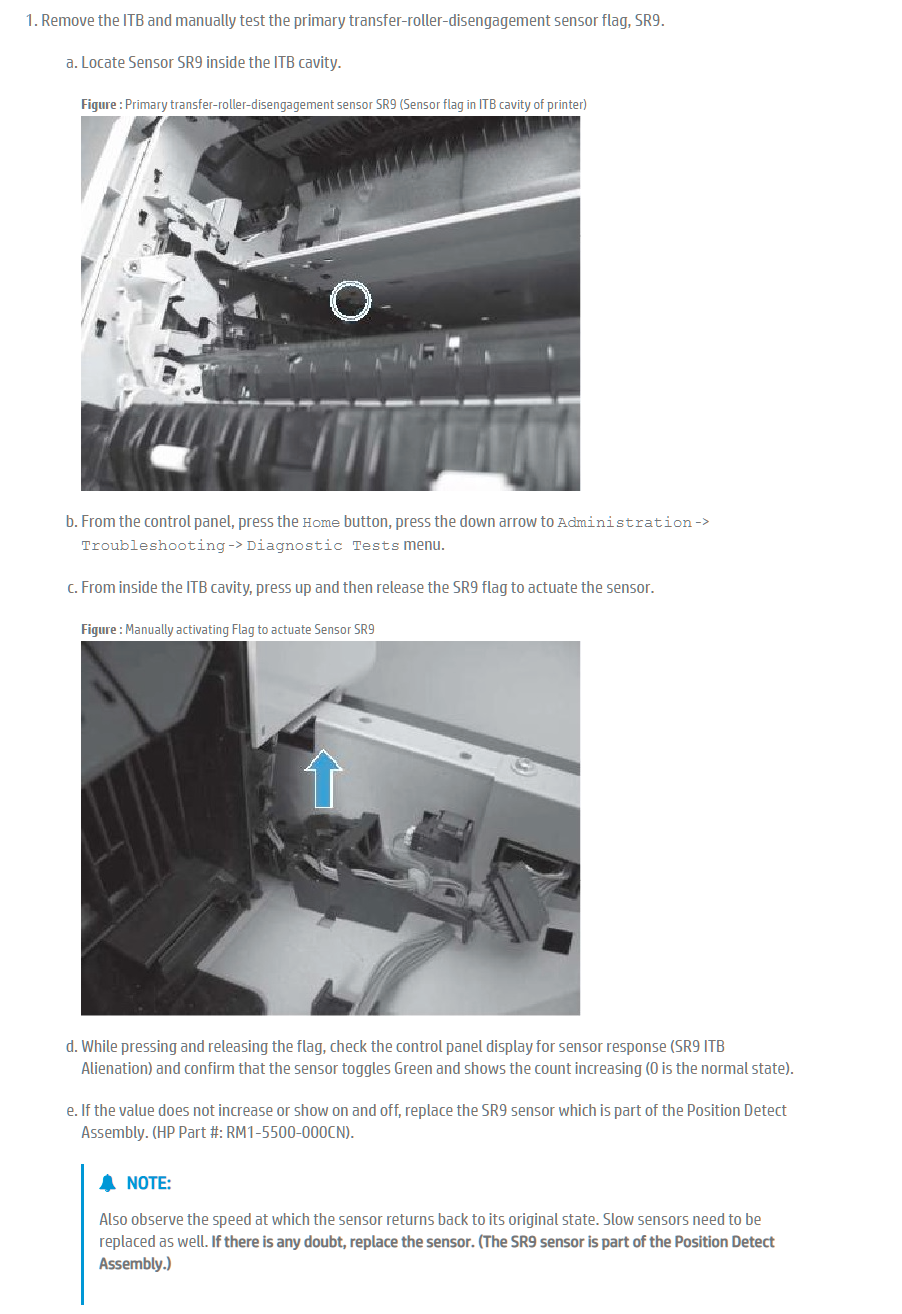 1. Remove the ITB and manually test the primary transfer-roller-disengagement sensor flag, SR9.

a. Locate Sensor SR9 inside the ITB cavity.

Figure : Primary transfer-roller-disengagement sensor SR9 (Sensor flag in ITB cavity of printer)

b. From the control panel, press the Home button, press the down arrow to Administration -> Troubleshooting -> Diagnostic Tests menu.

c. From inside the ITB cavity, press up and then release the SR9 flag to actuate the sensor.

Figure : Manually activating Flag to actuate Sensor SR9

d. While pressing and releasing the flag, check the control panel display for sensor response (SR9 ITB Alienation) and confirm that the sensor toggles Green and shows the count increasing (0 is the normal state).

e. If the value does not increase or show on and off, replace the SR9 sensor which is part of the Position Detect Assembly. (HP Part #: RM1-5500-000CN).

NOTE:

Also observe the speed at which the sensor returns back to its original state. Slow sensors need to be replaced as well. If there is any doubt, replace the sensor. (The SR9 sensor is part of the Position Detect Assembly.)