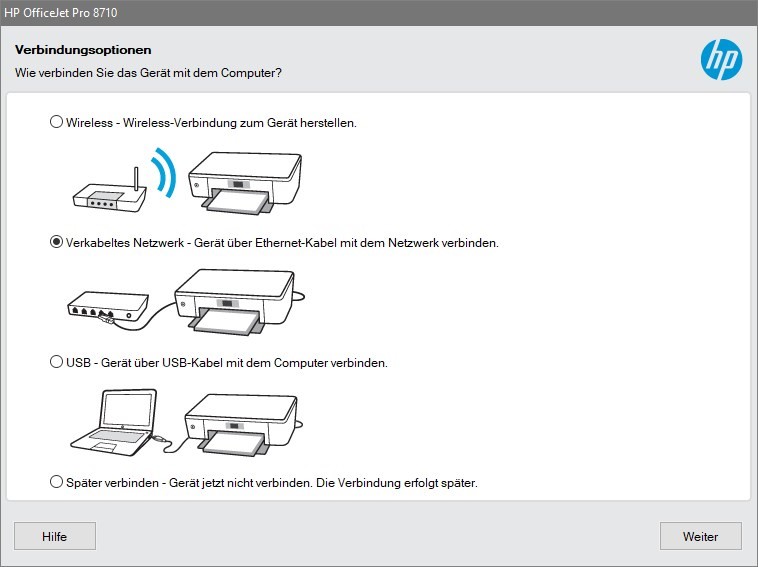 HP OfficeJet Pro 8710

Verbindungsoptionen

Wie verbinden Sie das Gerät mit dem Computer?

hp

Wireless - Wireless-Verbindung zum Gerät herstellen.

Verkabeltes Netzwerk - Gerät über Ethernet-Kabel mit dem Netzwerk verbinden.

USB - Gerät über USB-Kabel mit dem Computer verbinden.

Später verbinden - Gerät jetzt nicht verbinden. Die Verbindung erfolgt später.

Hilfe

Weiter