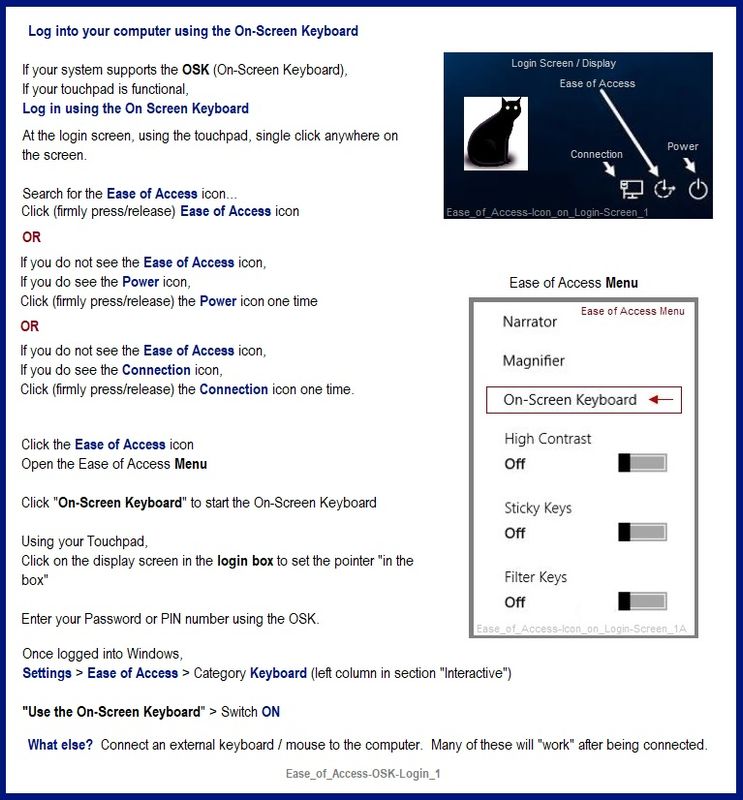 Log into your computer using the On-Screen Keyboard

If your system supports the OSK (On-Screen Keyboard),
If your touchpad is functional,
Log in using the On Screen Keyboard

At the login screen, using the touchpad, single click anywhere on the screen.

Search for the Ease of Access icon...
Click (firmly press/release) Ease of Access icon

OR

If you do not see the Ease of Access icon,
If you do see the Power icon,
Click (firmly press/release) the Power icon one time

OR

If you do not see the Ease of Access icon,
If you do see the Connection icon,
Click (firmly press/release) the Connection icon one time.

Click the Ease of Access icon
Open the Ease of Access Menu

Click "On-Screen Keyboard" to start the On-Screen Keyboard

Using your Touchpad,
Click on the display screen in the login box to set the pointer "in the box"

Enter your Password or PIN number using the OSK.

Once logged into Windows,
Settings > Ease of Access > Category Keyboard (left column in section "Interactive")

"Use the On-Screen Keyboard" > Switch ON

What else? Connect an external keyboard / mouse to the computer. Many of these will "work" after being connected.

Ease_of_Access-OSK-Login_1

Login Screen / Display
Ease of Access
Connection
Power
Ease_of_Access-Icon_on_Login-Screen_1

Ease of Access Menu
Ease of Access Menu
Narrator
Magnifier
On-Screen Keyboard
High Contrast
Off
Sticky Keys
Off
Filter Keys
Off
Ease_of_Access-Icon_on_Login-Screen_1A