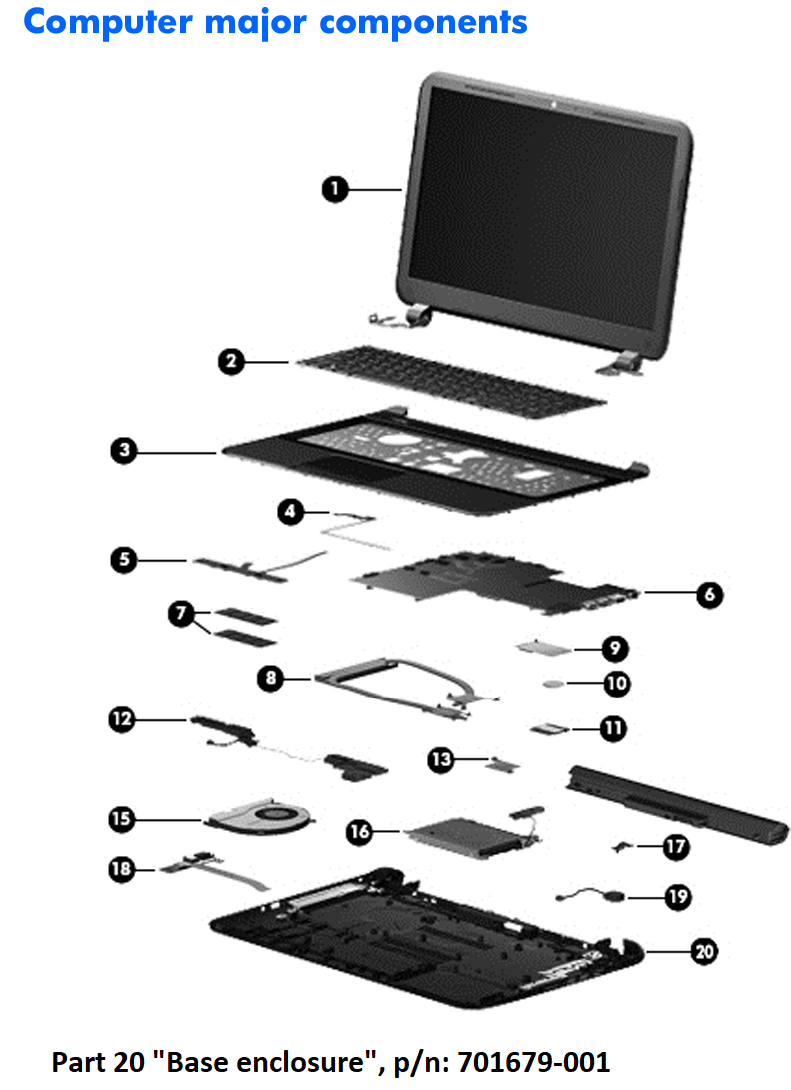 Computer major components

1
2
3
4
5
6
7
8
9
10
11
12
13
15
16
17
18
19
20

Part 20 "Base enclosure", p/n: 701679-001