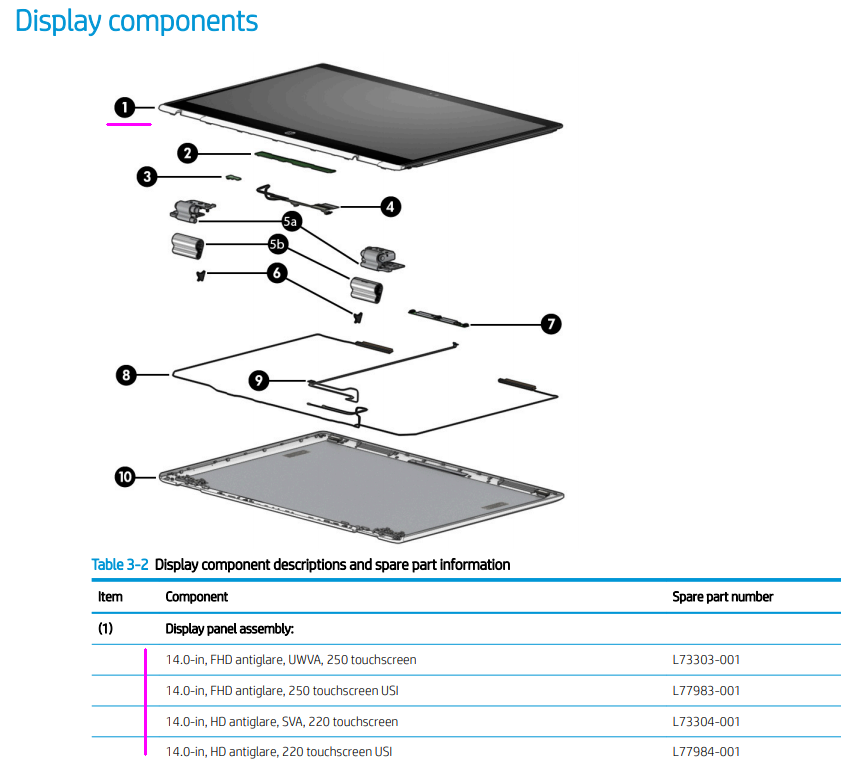 Display components

1
2
3
4
5a
5b
6
7
8
9
10

Table 3-2 Display component descriptions and spare part information

| Item | Component | Spare part number |
|---|---|---|
| (1) | Display panel assembly: | |
| | 14.0-in, FHD antiglare, UWVA, 250 touchscreen | L73303-001 |
| | 14.0-in, FHD antiglare, 250 touchscreen USI | L77983-001 |
| | 14.0-in, HD antiglare, SVA, 220 touchscreen | L73304-001 |
| | 14.0-in, HD antiglare, 220 touchscreen USI | L77984-001 |