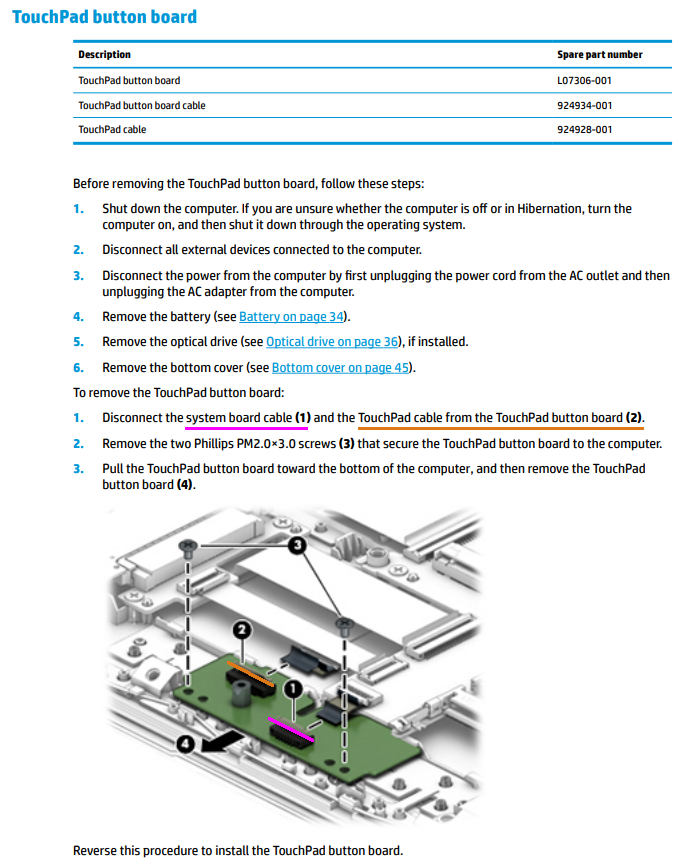 TouchPad button board

| Description | Spare part number |
|---|---|
| TouchPad button board | L07306-001 |
| TouchPad button board cable | 924934-001 |
| TouchPad cable | 924928-001 |

Before removing the TouchPad button board, follow these steps:

1. Shut down the computer. If you are unsure whether the computer is off or in Hibernation, turn the computer on, and then shut it down through the operating system.

2. Disconnect all external devices connected to the computer.

3. Disconnect the power from the computer by first unplugging the power cord from the AC outlet and then unplugging the AC adapter from the computer.

4. Remove the battery (see Battery on page 34).

5. Remove the optical drive (see Optical drive on page 36), if installed.

6. Remove the bottom cover (see Bottom cover on page 45).

To remove the TouchPad button board:

1. Disconnect the system board cable (1) and the TouchPad cable from the TouchPad button board (2).

2. Remove the two Phillips PM2.0×3.0 screws (3) that secure the TouchPad button board to the computer.

3. Pull the TouchPad button board toward the bottom of the computer, and then remove the TouchPad button board (4).

3
2
1
4

Reverse this procedure to install the TouchPad button board.