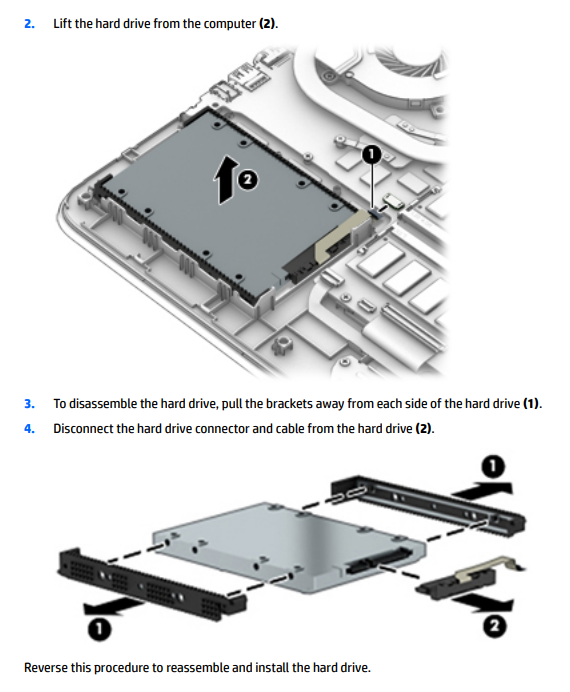 2. Lift the hard drive from the computer **(2)**.

1

2

3. To disassemble the hard drive, pull the brackets away from each side of the hard drive **(1)**.

4. Disconnect the hard drive connector and cable from the hard drive **(2)**.

1

1

2

Reverse this procedure to reassemble and install the hard drive.