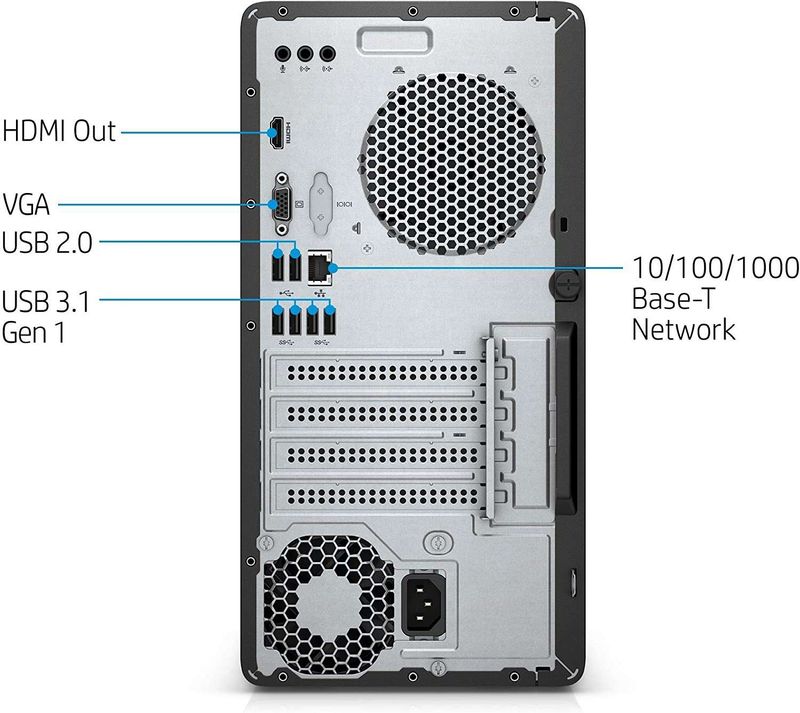 HDMI Out

VGA

USB 2.0

USB 3.1
Gen 1

10/100/1000
Base-T
Network

HDMI

IOIOI