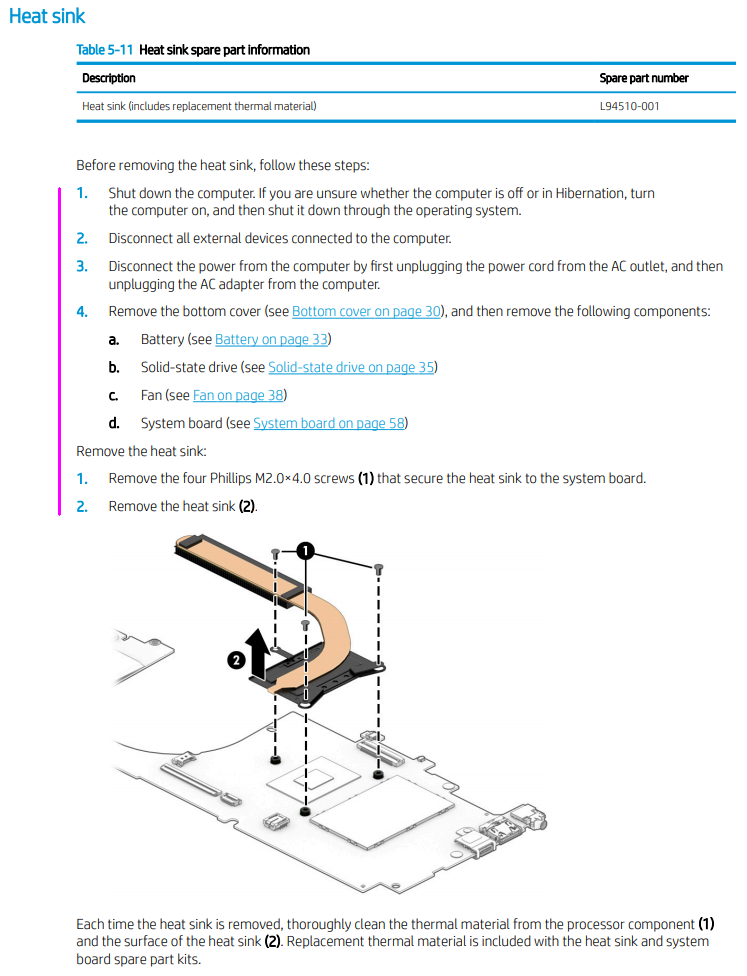 Heat sink

Table 5-11 Heat sink spare part information

| Description | Spare part number |
|---|---|
| Heat sink (includes replacement thermal material) | L94510-001 |

Before removing the heat sink, follow these steps:

1. Shut down the computer. If you are unsure whether the computer is off or in Hibernation, turn the computer on, and then shut it down through the operating system.

2. Disconnect all external devices connected to the computer.

3. Disconnect the power from the computer by first unplugging the power cord from the AC outlet, and then unplugging the AC adapter from the computer.

4. Remove the bottom cover (see Bottom cover on page 30), and then remove the following components:

a. Battery (see Battery on page 33)

b. Solid-state drive (see Solid-state drive on page 35)

c. Fan (see Fan on page 38)

d. System board (see System board on page 58)

Remove the heat sink:

1. Remove the four Phillips M2.0×4.0 screws (1) that secure the heat sink to the system board.

2. Remove the heat sink (2).

1

2

Each time the heat sink is removed, thoroughly clean the thermal material from the processor component (1) and the surface of the heat sink (2). Replacement thermal material is included with the heat sink and system board spare part kits.