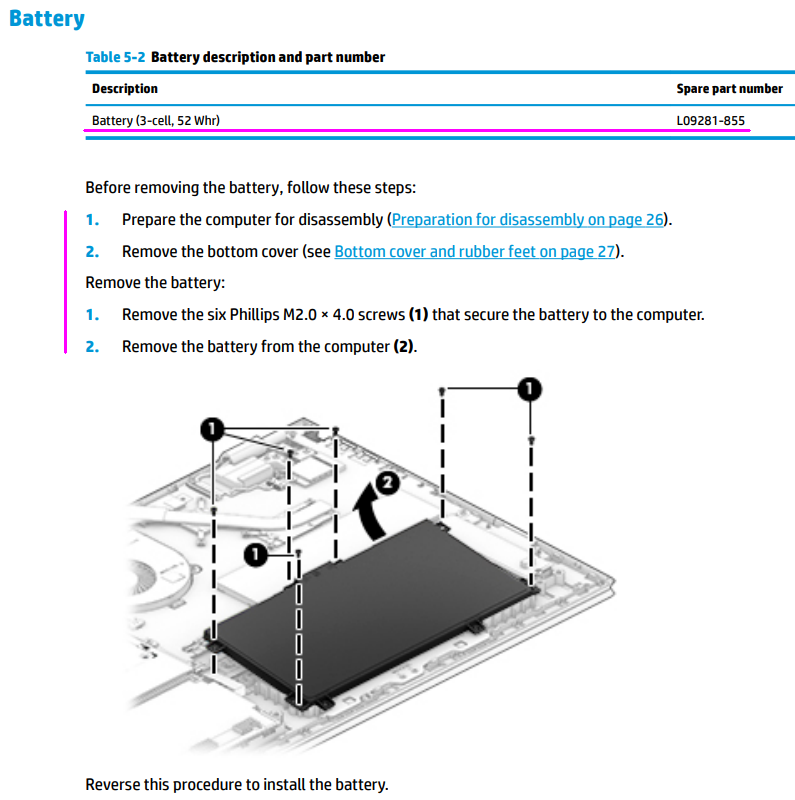 Battery

Table 5-2 Battery description and part number

| Description | Spare part number |
|---|---|
| Battery (3-cell, 52 Whr) | L09281-855 |

Before removing the battery, follow these steps:

1. Prepare the computer for disassembly (Preparation for disassembly on page 26).

2. Remove the bottom cover (see Bottom cover and rubber feet on page 27).

Remove the battery:

1. Remove the six Phillips M2.0 × 4.0 screws (1) that secure the battery to the computer.

2. Remove the battery from the computer (2).

1

1

2

1

Reverse this procedure to install the battery.