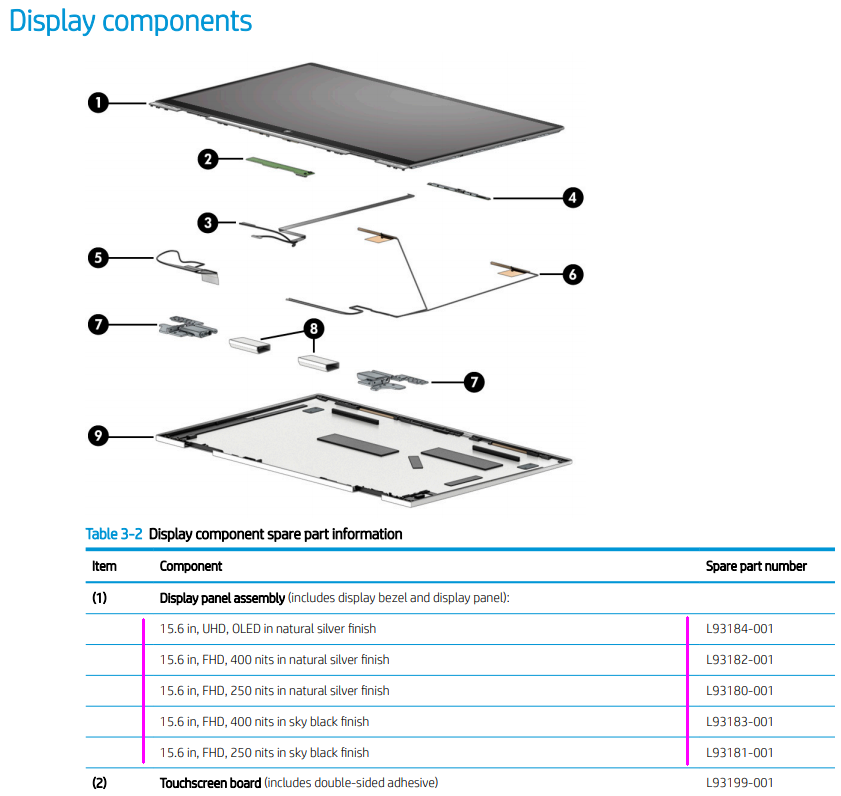 Display components

1
2
3
4
5
6
7
8
7
9

Table 3-2 Display component spare part information

| Item | Component | Spare part number |
|---|---|---|
| (1) | Display panel assembly (includes display bezel and display panel): | |
| | 15.6 in, UHD, OLED in natural silver finish | L93184-001 |
| | 15.6 in, FHD, 400 nits in natural silver finish | L93182-001 |
| | 15.6 in, FHD, 250 nits in natural silver finish | L93180-001 |
| | 15.6 in, FHD, 400 nits in sky black finish | L93183-001 |
| | 15.6 in, FHD, 250 nits in sky black finish | L93181-001 |
| (2) | Touchscreen board (includes double-sided adhesive) | L93199-001 |