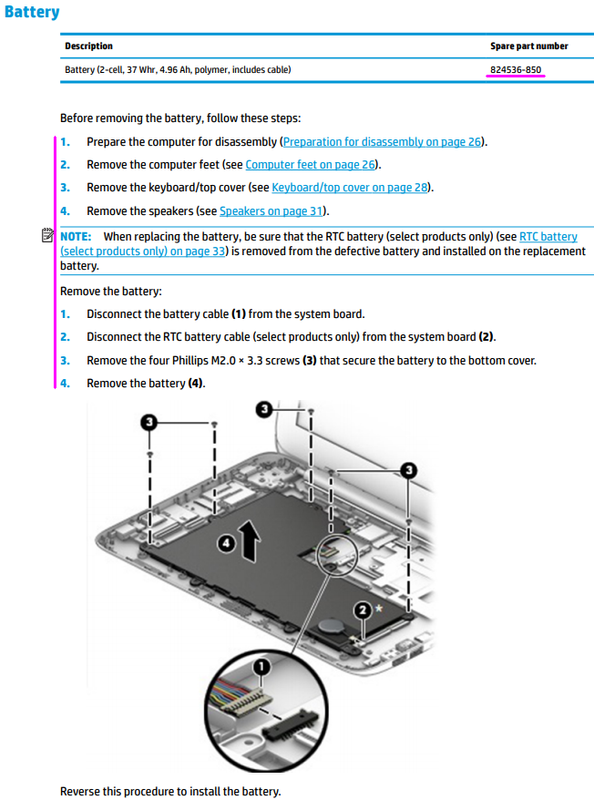 Battery

| Description | Spare part number |
|---|---|
| Battery (2-cell, 37 Whr, 4.96 Ah, polymer, includes cable) | 824536-850 |

Before removing the battery, follow these steps:

1. Prepare the computer for disassembly (Preparation for disassembly on page 26).

2. Remove the computer feet (see Computer feet on page 26).

3. Remove the keyboard/top cover (see Keyboard/top cover on page 28).

4. Remove the speakers (see Speakers on page 31).

NOTE: When replacing the battery, be sure that the RTC battery (select products only) (see RTC battery (select products only) on page 33) is removed from the defective battery and installed on the replacement battery.

Remove the battery:

1. Disconnect the battery cable (1) from the system board.

2. Disconnect the RTC battery cable (select products only) from the system board (2).

3. Remove the four Phillips M2.0 × 3.3 screws (3) that secure the battery to the bottom cover.

4. Remove the battery (4).

3
3
3
4
2
1

Reverse this procedure to install the battery.