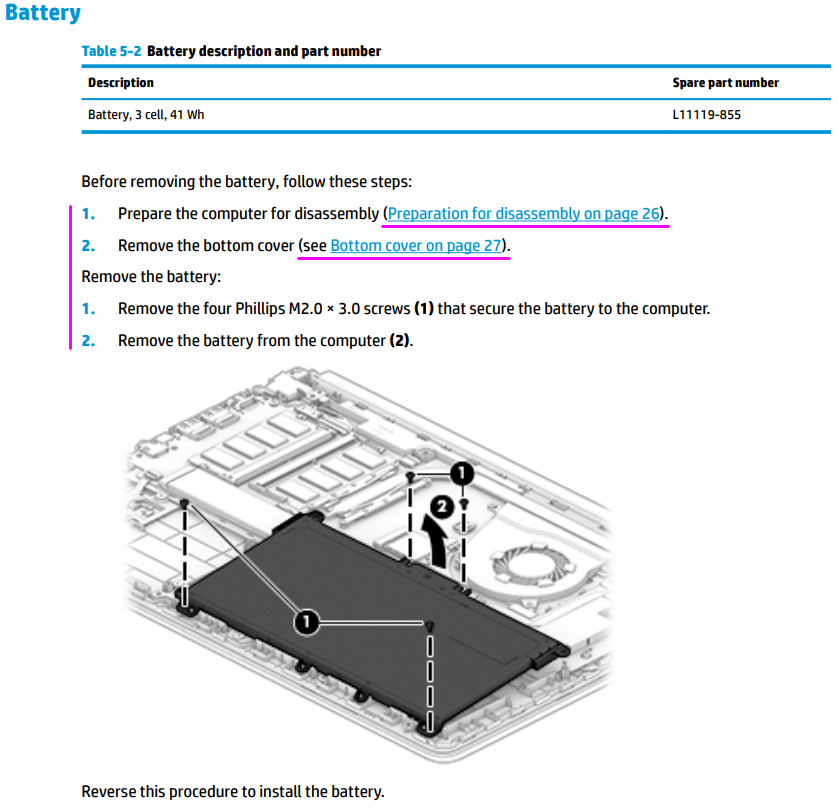 Battery

Table 5-2 Battery description and part number

| Description | Spare part number |
|---|---|
| Battery, 3 cell, 41 Wh | L11119-855 |

Before removing the battery, follow these steps:

1. Prepare the computer for disassembly (Preparation for disassembly on page 26).

2. Remove the bottom cover (see Bottom cover on page 27).

Remove the battery:

1. Remove the four Phillips M2.0 × 3.0 screws (1) that secure the battery to the computer.

2. Remove the battery from the computer (2).

1

2

1

Reverse this procedure to install the battery.