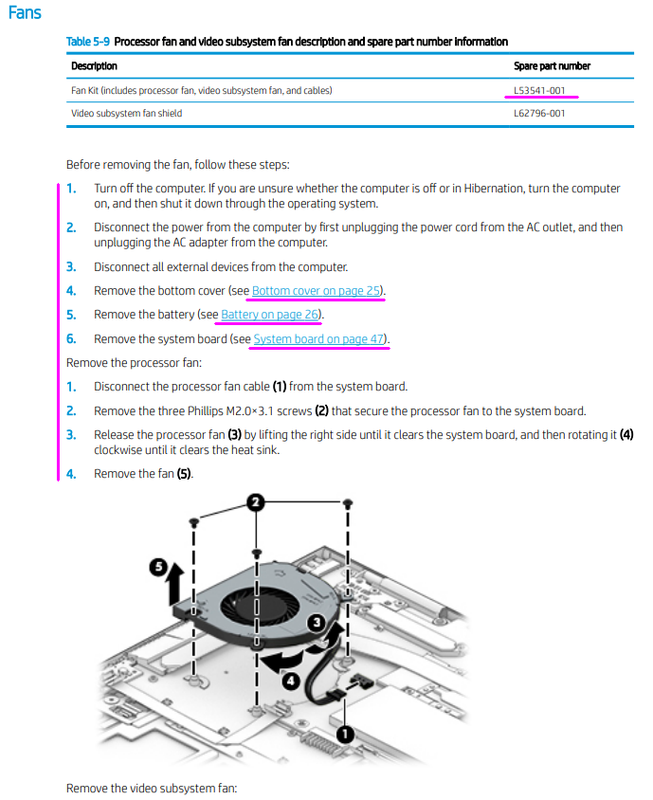 Fans

Table 5-9 Processor fan and video subsystem fan description and spare part number information

| Description | Spare part number |
|---|---|
| Fan Kit (includes processor fan, video subsystem fan, and cables) | L53541-001 |
| Video subsystem fan shield | L62796-001 |

Before removing the fan, follow these steps:

1. Turn off the computer. If you are unsure whether the computer is off or in Hibernation, turn the computer on, and then shut it down through the operating system.

2. Disconnect the power from the computer by first unplugging the power cord from the AC outlet, and then unplugging the AC adapter from the computer.

3. Disconnect all external devices from the computer.

4. Remove the bottom cover (see Bottom cover on page 25).

5. Remove the battery (see Battery on page 26).

6. Remove the system board (see System board on page 47).

Remove the processor fan:

1. Disconnect the processor fan cable (1) from the system board.

2. Remove the three Phillips M2.0×3.1 screws (2) that secure the processor fan to the system board.

3. Release the processor fan (3) by lifting the right side until it clears the system board, and then rotating it (4) clockwise until it clears the heat sink.

4. Remove the fan (5).

2
5
3
4
1

Remove the video subsystem fan: