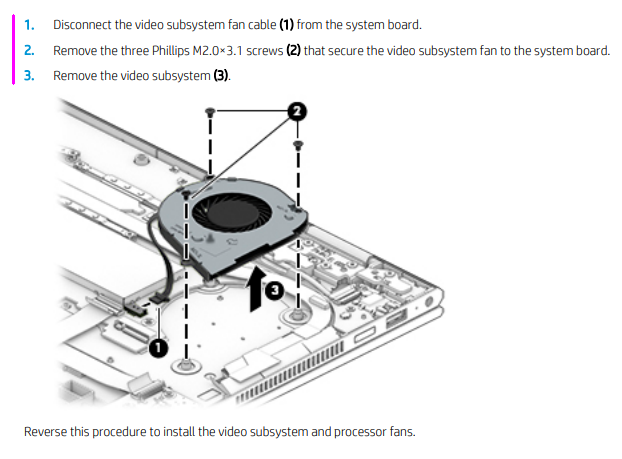 1. Disconnect the video subsystem fan cable **(1)** from the system board.

2. Remove the three Phillips M2.0×3.1 screws **(2)** that secure the video subsystem fan to the system board.

3. Remove the video subsystem **(3)**.

2

3

1

Reverse this procedure to install the video subsystem and processor fans.