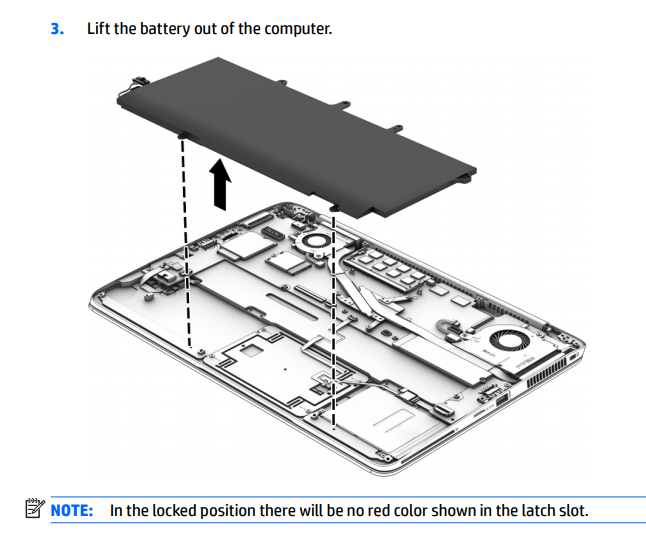 3. Lift the battery out of the computer.

NOTE: In the locked position there will be no red color shown in the latch slot.