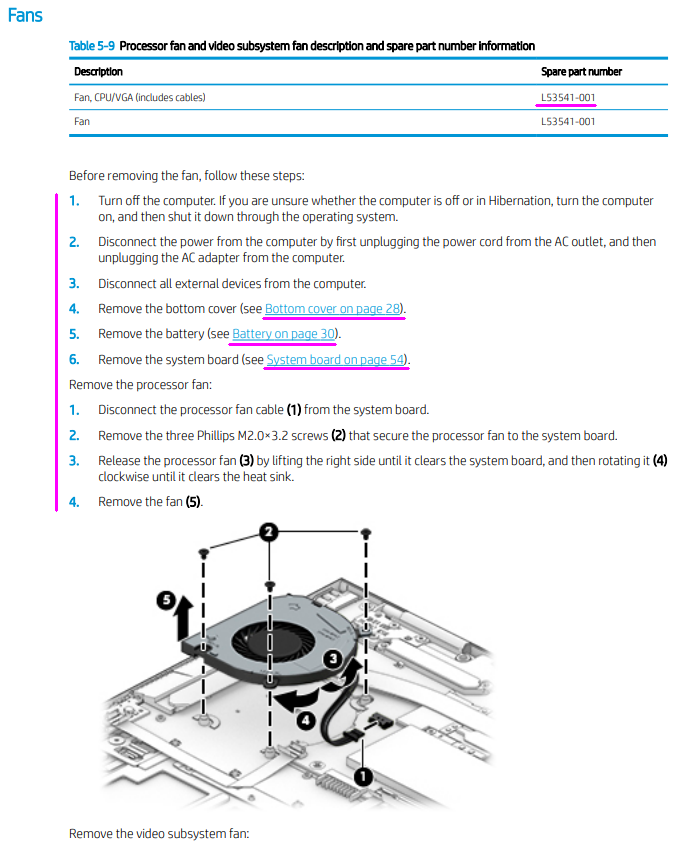 Fans

Table 5-9 Processor fan and video subsystem fan description and spare part number information

| Description | Spare part number |
|---|---|
| Fan, CPU/VGA (includes cables) | L53541-001 |
| Fan | L53541-001 |

Before removing the fan, follow these steps:

1. Turn off the computer. If you are unsure whether the computer is off or in Hibernation, turn the computer on, and then shut it down through the operating system.

2. Disconnect the power from the computer by first unplugging the power cord from the AC outlet, and then unplugging the AC adapter from the computer.

3. Disconnect all external devices from the computer.

4. Remove the bottom cover (see Bottom cover on page 28).

5. Remove the battery (see Battery on page 30).

6. Remove the system board (see System board on page 54).

Remove the processor fan:

1. Disconnect the processor fan cable (1) from the system board.

2. Remove the three Phillips M2.0×3.2 screws (2) that secure the processor fan to the system board.

3. Release the processor fan (3) by lifting the right side until it clears the system board, and then rotating it (4) clockwise until it clears the heat sink.

4. Remove the fan (5).

2
5
3
4
1

Remove the video subsystem fan: